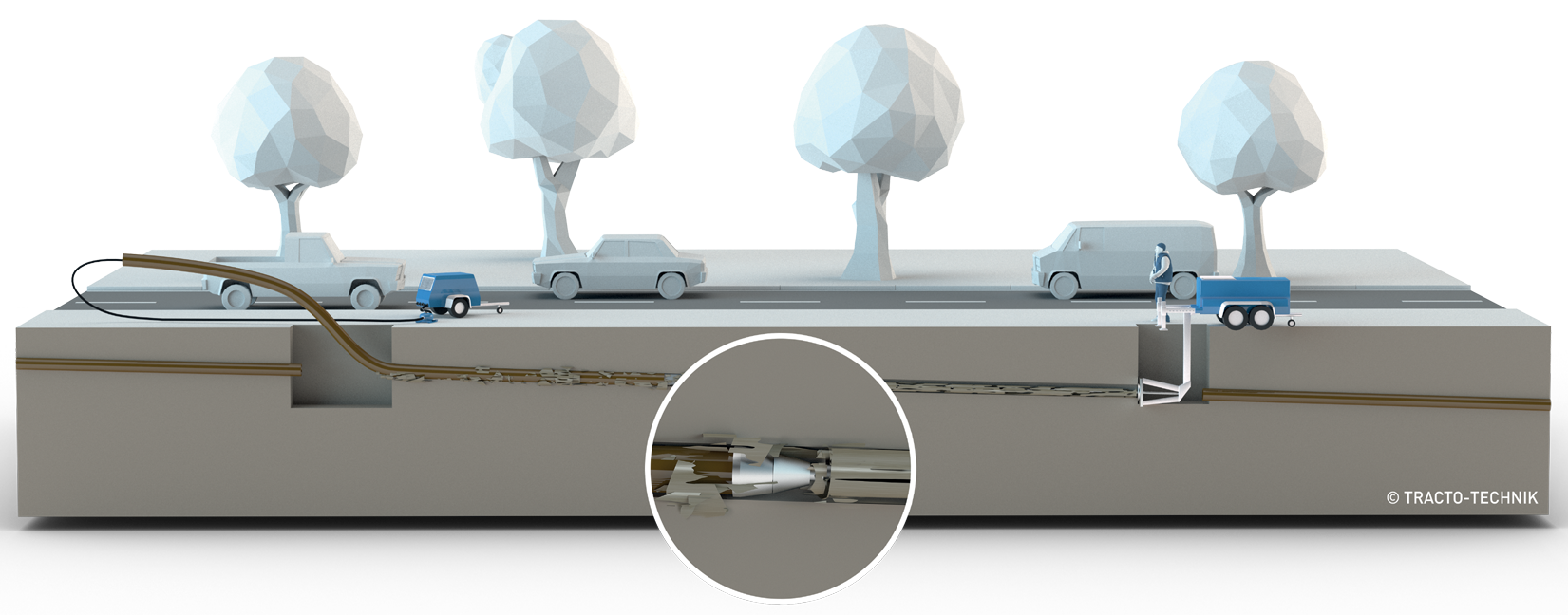 © TRACTO-TECHNIK