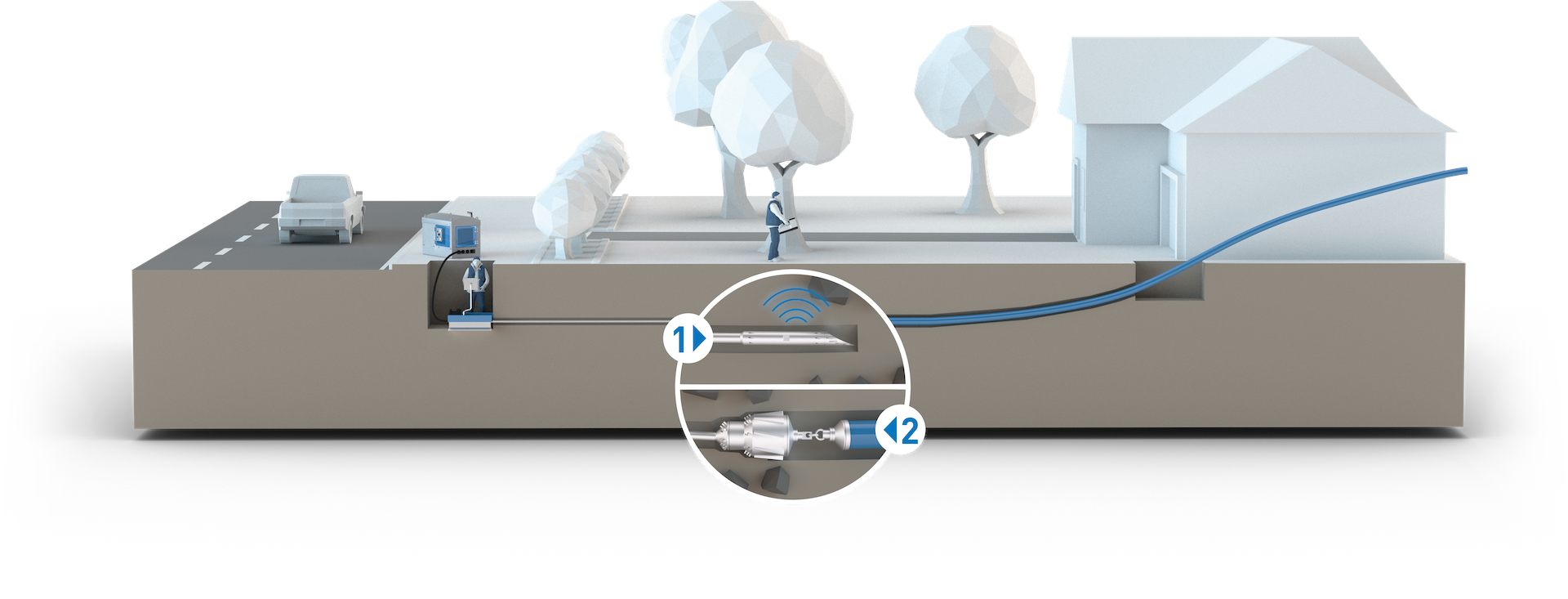 1
2